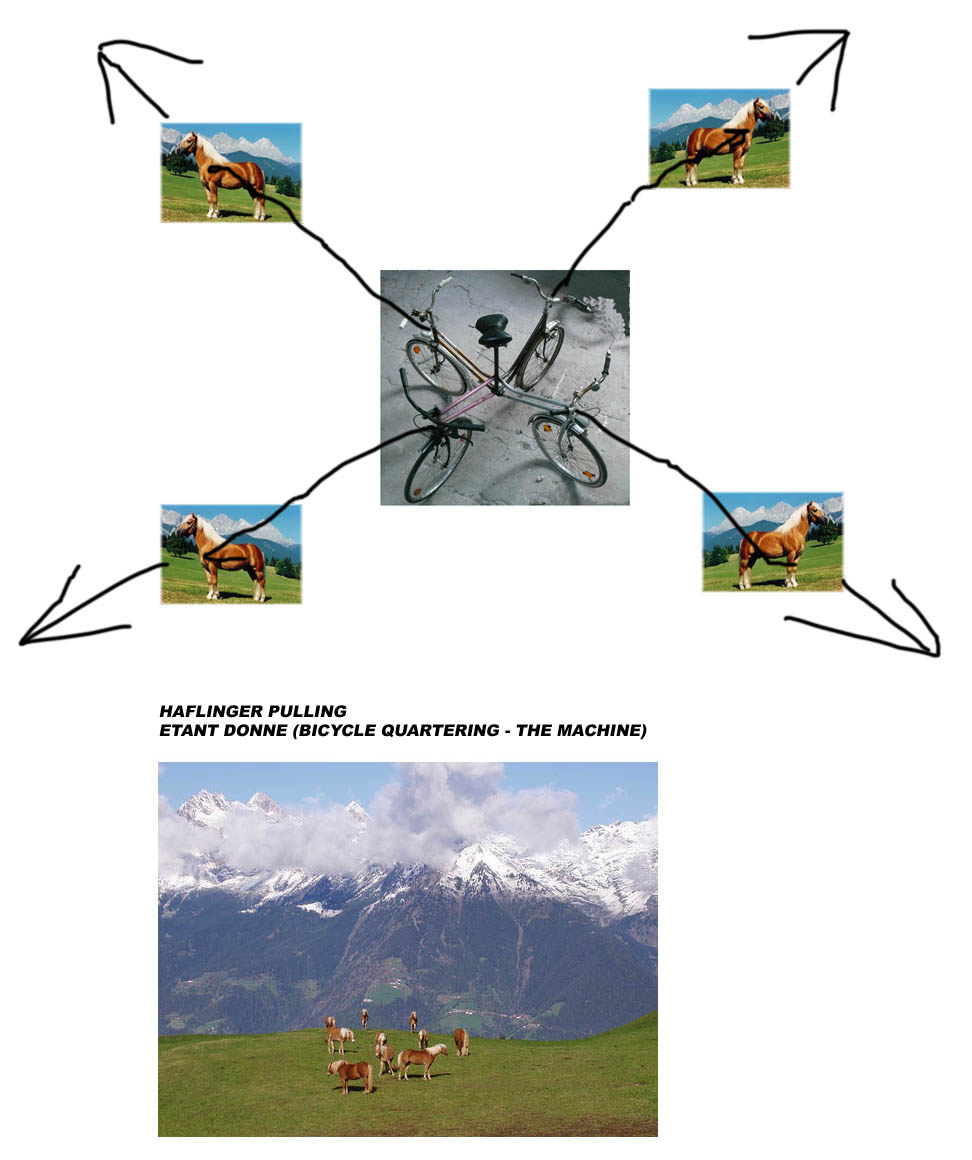 HAFLINGER PULLING
ETANT DONNE (BICYCLE QUARTERING - THE MACHINE)